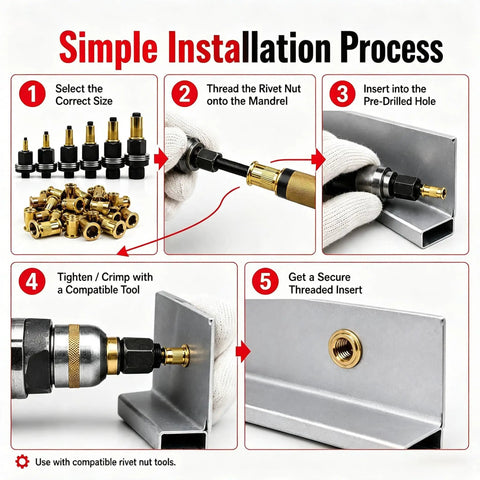 Simple Installation Process

1 Select the Correct Size

2 Thread the Rivet Nut onto the Mandrel

3 Insert into the Pre-Drilled Hole

4 Tighten / Crimp with a Compatible Tool

5 Get a Secure Threaded Insert

Use with compatible rivet nut tools.