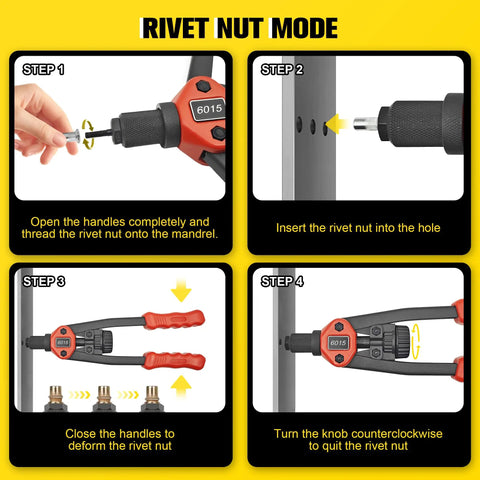 RIVET NUT MODE

STEP 1

6015

Open the handles completely and thread the rivet nut onto the mandrel.

STEP 2

Insert the rivet nut into the hole

STEP 3

6015

Close the handles to deform the rivet nut

STEP 4

6015

Turn the knob counterclockwise to quit the rivet nut