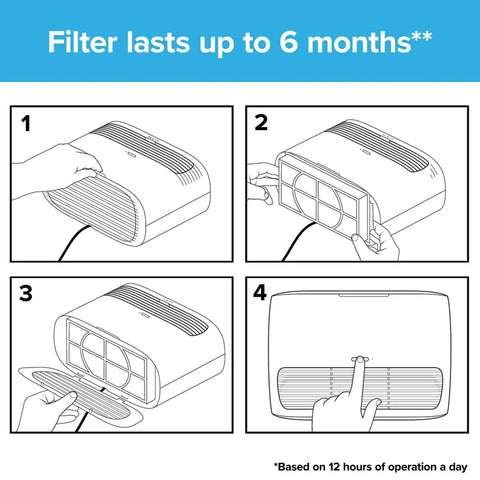 Filter lasts up to 6 months**

1

2

3

4

*Based on 12 hours of operation a day