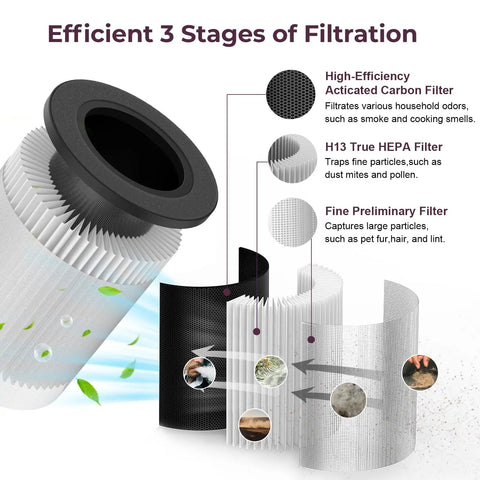 Efficient 3 Stages of Filtration

High-Efficiency
Acticated Carbon Filter
Filtrates various household odors, such as smoke and cooking smells.

H13 True HEPA Filter
Traps fine particles,such as dust mites and pollen.

Fine Preliminary Filter
Captures large particles, such as pet fur,hair, and lint.