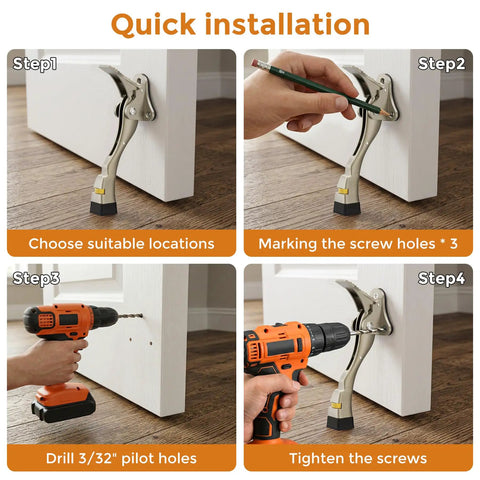 Quick installation

Step1

Choose suitable locations

Step2

Marking the screw holes * 3

Step3

Drill 3/32" pilot holes

Step4

Tighten the screws