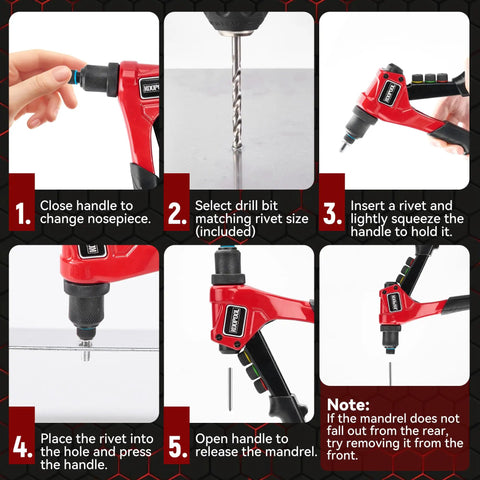 1. Close handle to change nosepiece.

2. Select drill bit matching rivet size (included)

3. Insert a rivet and lightly squeeze the handle to hold it.

4. Place the rivet into the hole and press the handle.

5. Open handle to release the mandrel.

Note:
If the mandrel does not fall out from the rear, try removing it from the front.