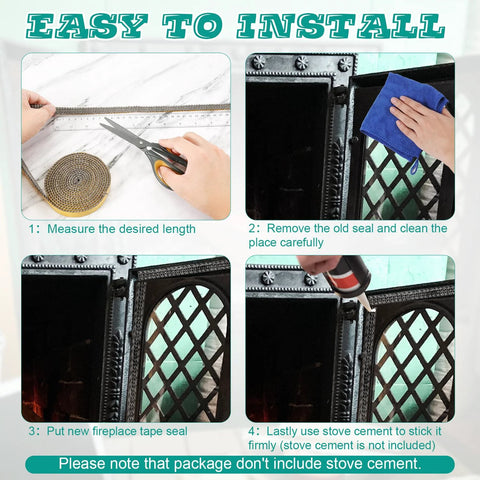 EASY TO INSTALL

1: Measure the desired length

2: Remove the old seal and clean the place carefully

3: Put new fireplace tape seal

4: Lastly use stove cement to stick it firmly (stove cement is not included)

Please note that package don't include stove cement.