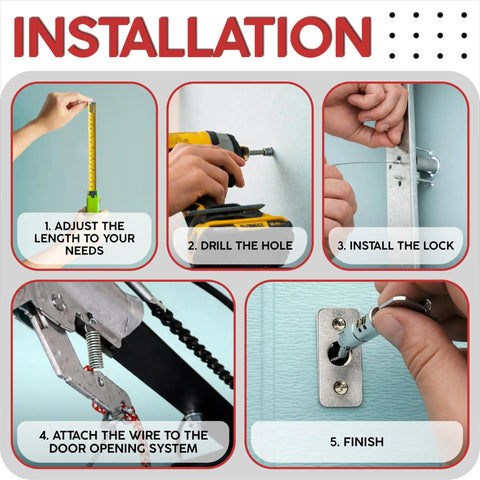 INSTALLATION

1. ADJUST THE LENGTH TO YOUR NEEDS

2. DRILL THE HOLE

3. INSTALL THE LOCK

4. ATTACH THE WIRE TO THE DOOR OPENING SYSTEM

5. FINISH