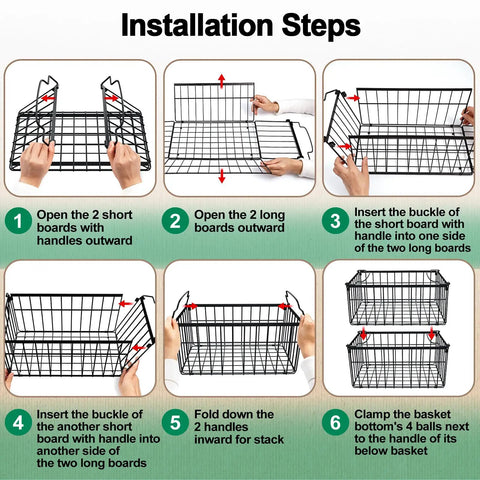 Installation Steps

1 Open the 2 short boards with handles outward

2 Open the 2 long boards outward

3 Insert the buckle of the short board with handle into one side of the two long boards

4 Insert the buckle of the another short board with handle into another side of the two long boards

5 Fold down the 2 handles inward for stack

6 Clamp the basket bottom's 4 balls next to the handle of its below basket