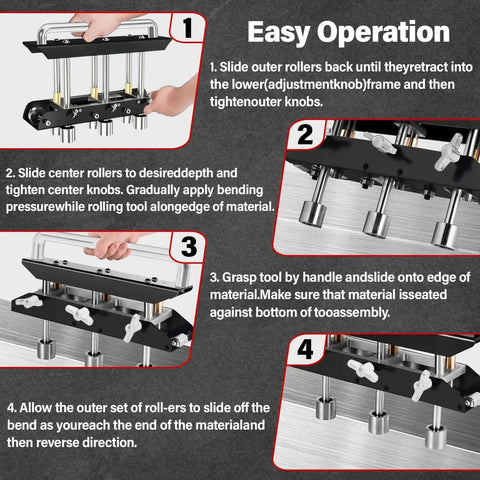 1

Easy Operation

1. Slide outer rollers back until theyretract into the lower(adjustmentknob)frame and then tightenouter knobs.

2

2. Slide center rollers to desireddepth and tighten center knobs. Gradually apply bending pressurewhile rolling tool alongedge of material.

3

3. Grasp tool by handle andslide onto edge of material.Make sure that material isseated against bottom of tooassembly.

4

4. Allow the outer set of roll-ers to slide off the bend as youreach the end of the materialand then reverse direction.