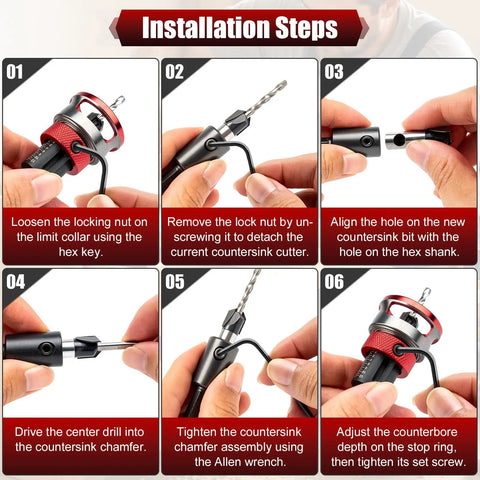 Installation Steps

01

Loosen the locking nut on the limit collar using the hex key.

02

Remove the lock nut by unscrewing it to detach the current countersink cutter.

03

Align the hole on the new countersink bit with the hole on the hex shank.

04

Drive the center drill into the countersink chamfer.

05

Tighten the countersink chamfer assembly using the Allen wrench.

06

Adjust the counterbore depth on the stop ring, then tighten its set screw.