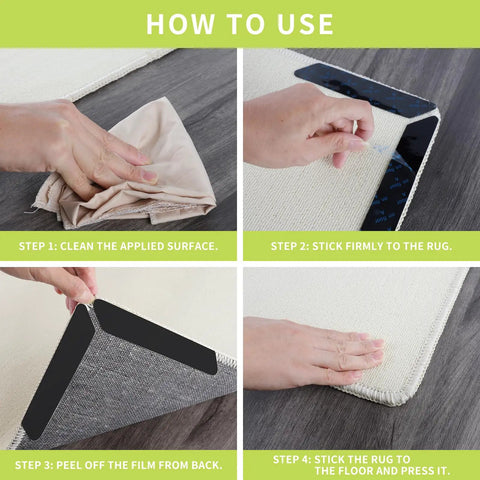 HOW TO USE

STEP 1: CLEAN THE APPLIED SURFACE.

STEP 2: STICK FIRMLY TO THE RUG.

STEP 3: PEEL OFF THE FILM FROM BACK.

STEP 4: STICK THE RUG TO THE FLOOR AND PRESS IT.