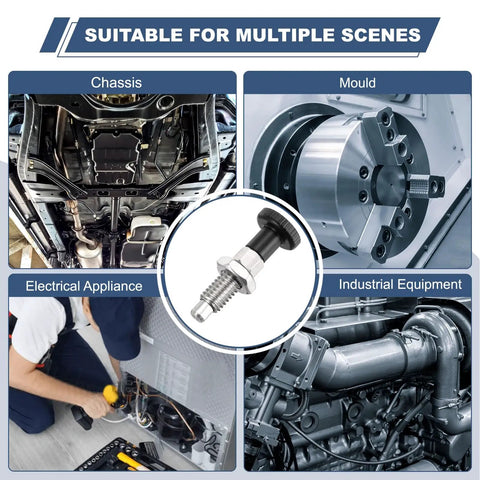 SUITABLE FOR MULTIPLE SCENES

Chassis

Mould

Electrical Appliance

Industrial Equipment