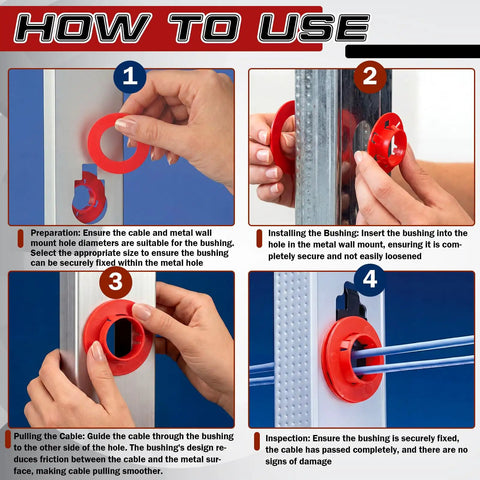 HOW TO USE

1

Preparation: Ensure the cable and metal wall mount hole diameters are suitable for the bushing. Select the appropriate size to ensure the bushing can be securely fixed within the metal hole

2

Installing the Bushing: Insert the bushing into the hole in the metal wall mount, ensuring it is completely secure and not easily loosened

3

Pulling the Cable: Guide the cable through the bushing to the other side of the hole. The bushing's design reduces friction between the cable and the metal surface, making cable pulling smoother.

4

Inspection: Ensure the bushing is securely fixed, the cable has passed completely, and there are no signs of damage