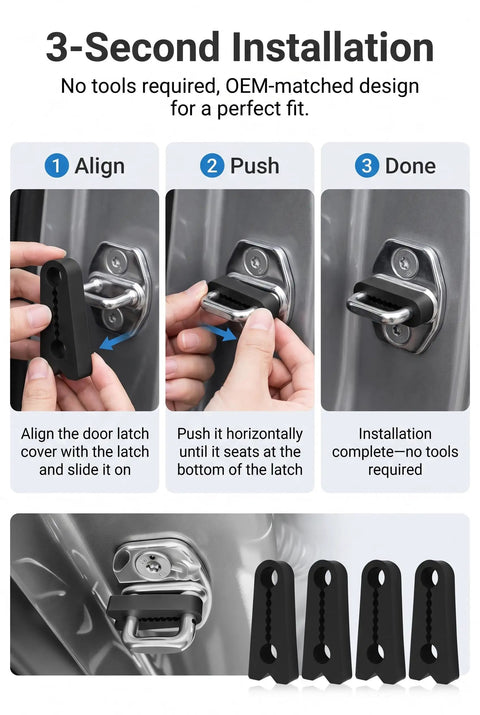 3-Second Installation

No tools required, OEM-matched design for a perfect fit.

1 Align

Align the door latch cover with the latch and slide it on

2 Push

Push it horizontally until it seats at the bottom of the latch

3 Done

Installation complete—no tools required