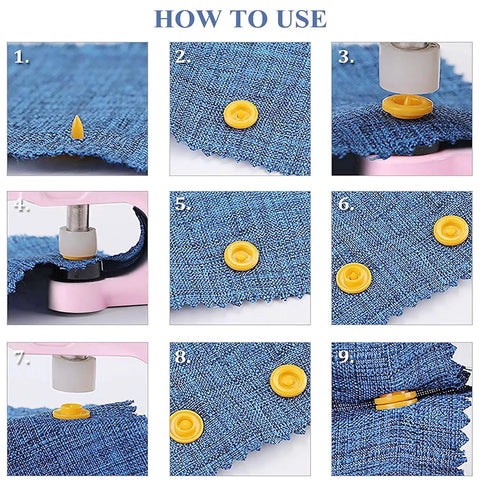 HOW TO USE

1.

2.

3.

4.

5.

6.

7.

8.

9.