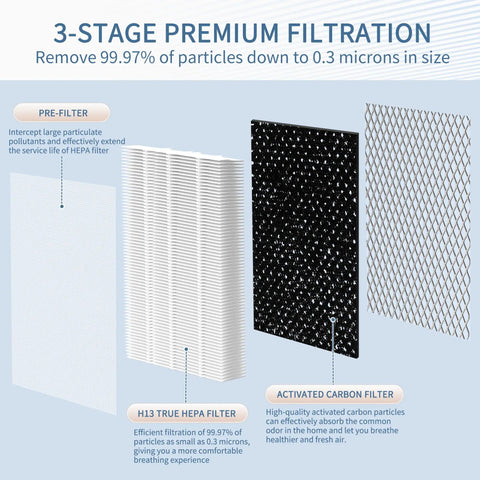 3-STAGE PREMIUM FILTRATION
Remove 99.97% of particles down to 0.3 microns in size

PRE-FILTER

Intercept large particulate pollutants and effectively extend the service life of HEPA filter

H13 TRUE HEPA FILTER

Efficient filtration of 99.97% of particles as small as 0.3 microns, giving you a more comfortable breathing experience

ACTIVATED CARBON FILTER

High-quality activated carbon particles can effectively absorb the common odor in the home and let you breathe healthier and fresh air.