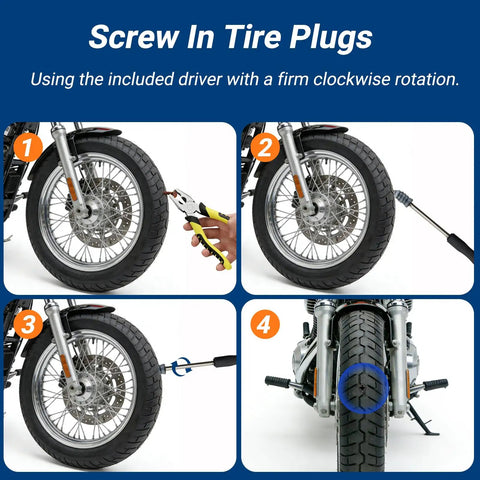 Screw In Tire Plugs

Using the included driver with a firm clockwise rotation.

1

2

3

4