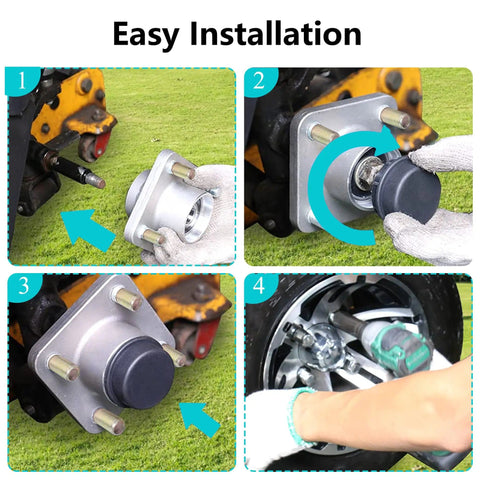 Easy Installation

1

2

3

4