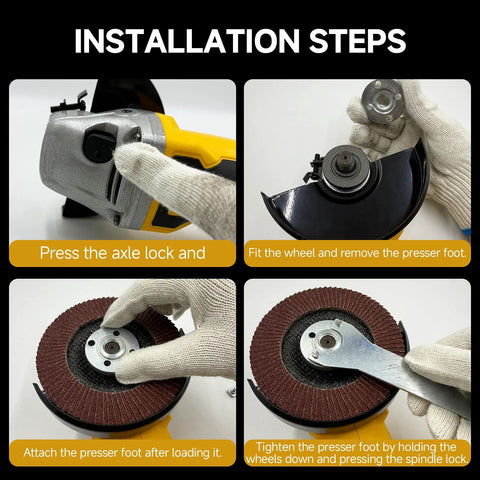 INSTALLATION STEPS

Press the axle lock and

Fit the wheel and remove the presser foot.

Attach the presser foot after loading it.

Tighten the presser foot by holding the wheels down and pressing the spindle lock.