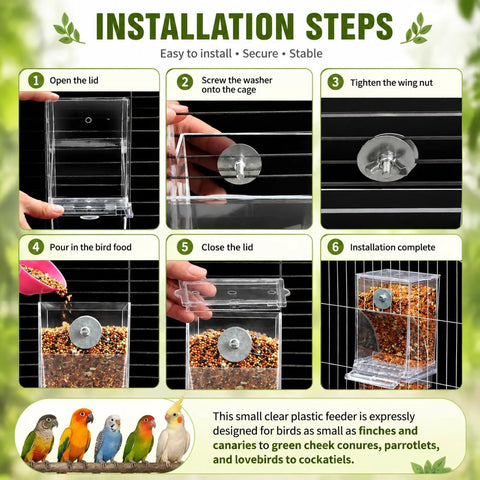 INSTALLATION STEPS

Easy to install • Secure • Stable

1 Open the lid

2 Screw the washer onto the cage

3 Tighten the wing nut

4 Pour in the bird food

5 Close the lid

6 Installation complete

This small clear plastic feeder is expressly designed for birds as small as finches and canaries to green cheek conures, parrotlets, and lovebirds to cockatiels.