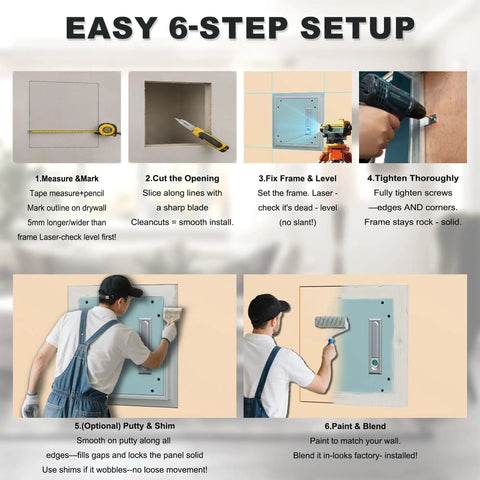 EASY 6-STEP SETUP

1.Measure &Mark
Tape measure+pencil
Mark outline on drywall
5mm longer/wider than
frame Laser-check level first!

2.Cut the Opening
Slice along lines with
a sharp blade
Cleancuts = smooth install.

3.Fix Frame & Level
Set the frame. Laser -
check it's dead - level
(no slant!)

4.Tighten Thoroughly
Fully tighten screws
—edges AND corners.
Frame stays rock - solid.

5.(Optional) Putty & Shim
Smooth on putty along all
edges—fills gaps and locks the panel solid
Use shims if it wobbles--no loose movement!

6.Paint & Blend
Paint to match your wall.
Blend it in-looks factory- installed!