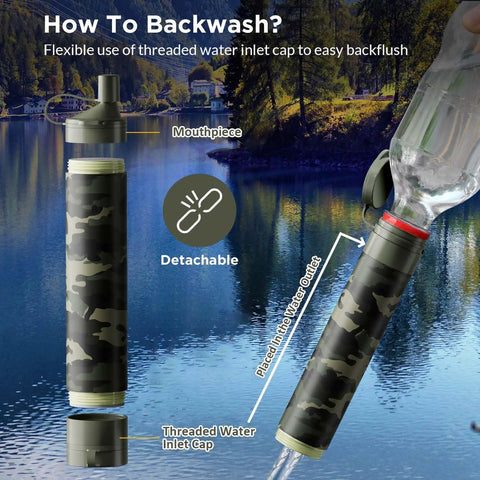 How To Backwash?
Flexible use of threaded water inlet cap to easy backflush

Mouthpiece

Detachable

Placed In the Water Outlet

Threaded Water Inlet Cap