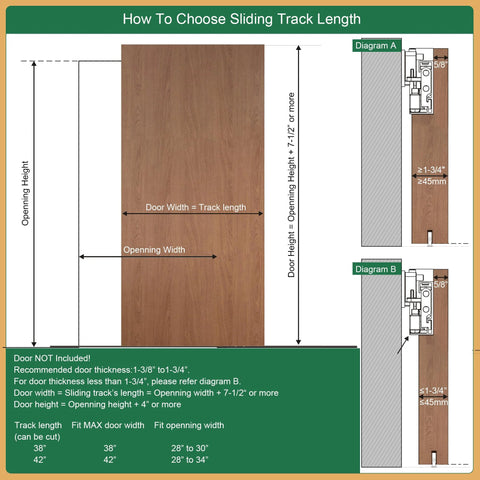 How To Choose Sliding Track Length

Openning Height

Door Width = Track length

Openning Width

Door Height = Openning Height + 7-1/2" or more

Diagram A

5/8"

≥1-3/4"
≥45mm

Diagram B

5/8"

≤1-3/4"
≤45mm

Door NOT Included!
Recommended door thickness:1-3/8" to1-3/4".
For door thickness less than 1-3/4", please refer diagram B.
Door width = Sliding track's length = Openning width + 7-1/2" or more
Door height = Openning height + 4" or more

| Track length (can be cut) | Fit MAX door width | Fit openning width |
|---|---|---|
| 38" | 38" | 28" to 30" |
| 42" | 42" | 28" to 34" |