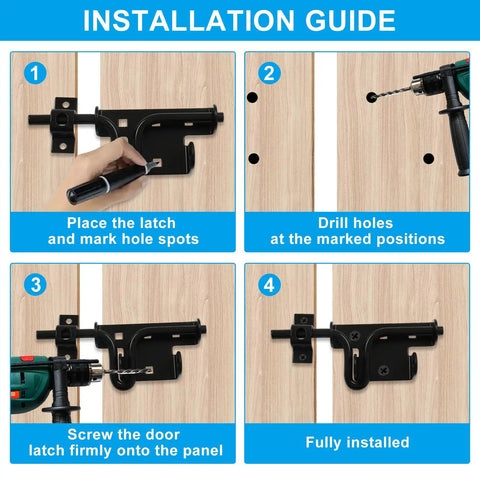 INSTALLATION GUIDE

1

Place the latch and mark hole spots

2

Drill holes at the marked positions

3

Screw the door latch firmly onto the panel

4

Fully installed