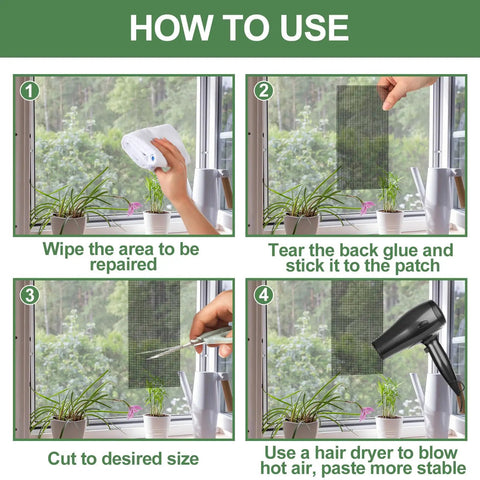 HOW TO USE

1

Wipe the area to be repaired

2

Tear the back glue and stick it to the patch

3

Cut to desired size

4

Use a hair dryer to blow hot air, paste more stable