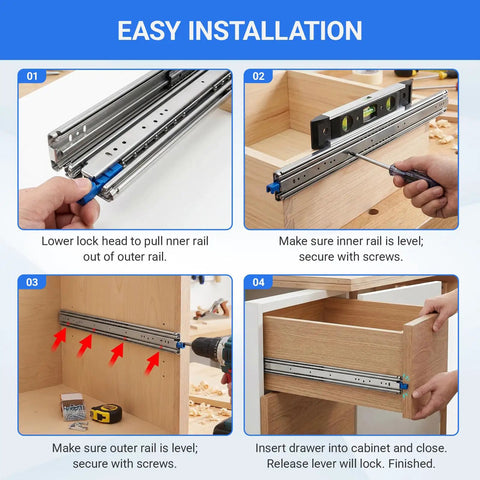 EASY INSTALLATION

01

Lower lock head to pull nner rail out of outer rail.

02

Make sure inner rail is level; secure with screws.

03

Make sure outer rail is level; secure with screws.

04

Insert drawer into cabinet and close. Release lever will lock. Finished.