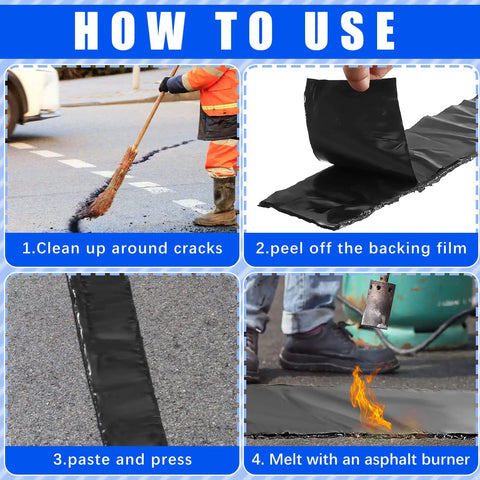 HOW TO USE

1.Clean up around cracks

2.peel off the backing film

3.paste and press

4. Melt with an asphalt burner