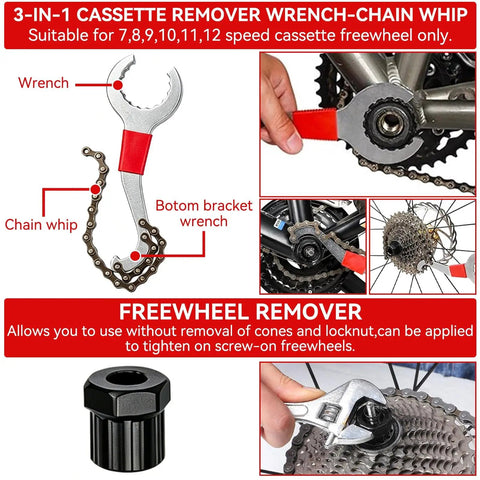 3-IN-1 CASSETTE REMOVER WRENCH-CHAIN WHIP
Suitable for 7,8,9,10,11,12 speed cassette freewheel only.

Wrench

Chain whip

Botom bracket wrench

FREEWHEEL REMOVER
Allows you to use without removal of cones and locknut,can be applied to tighten on screw-on freewheels.