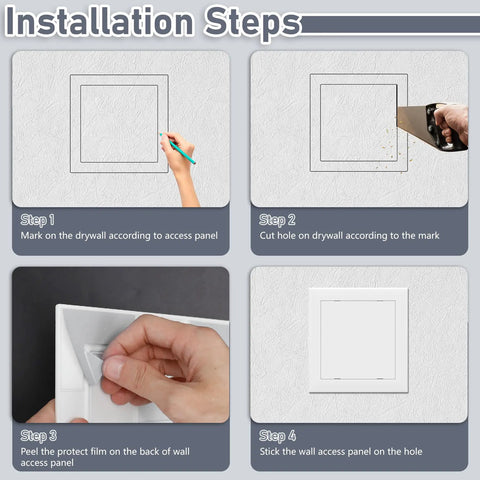 Installation Steps

Step 1
Mark on the drywall according to access panel

Step 2
Cut hole on drywall according to the mark

Step 3
Peel the protect film on the back of wall access panel

Step 4
Stick the wall access panel on the hole