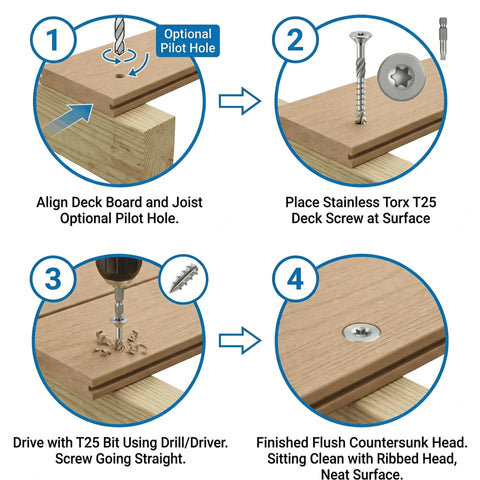 1

Optional Pilot Hole

Align Deck Board and Joist Optional Pilot Hole.

2

Place Stainless Torx T25 Deck Screw at Surface

3

Drive with T25 Bit Using Drill/Driver. Screw Going Straight.

4

Finished Flush Countersunk Head. Sitting Clean with Ribbed Head, Neat Surface.