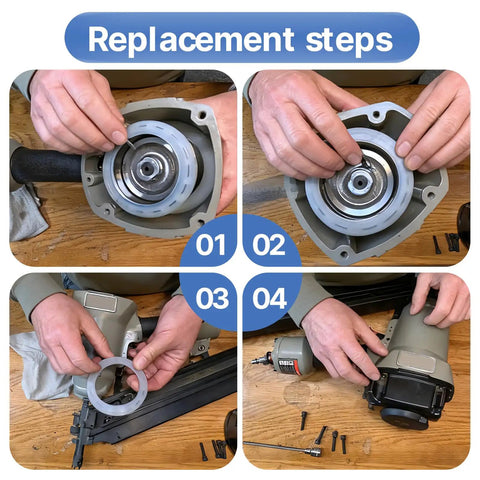 Replacement steps

01

02

03

04