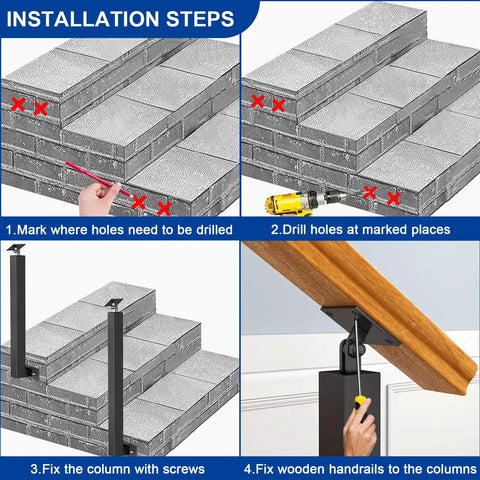 INSTALLATION STEPS

1.Mark where holes need to be drilled

2.Drill holes at marked places

3.Fix the column with screws

4.Fix wooden handrails to the columns