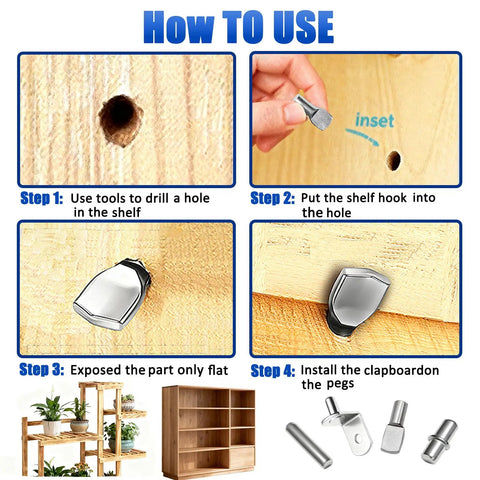 How TO USE

inset

Step 1: Use tools to drill a hole in the shelf

Step 2: Put the shelf hook into the hole

Step 3: Exposed the part only flat

Step 4: Install the clapboardon the pegs