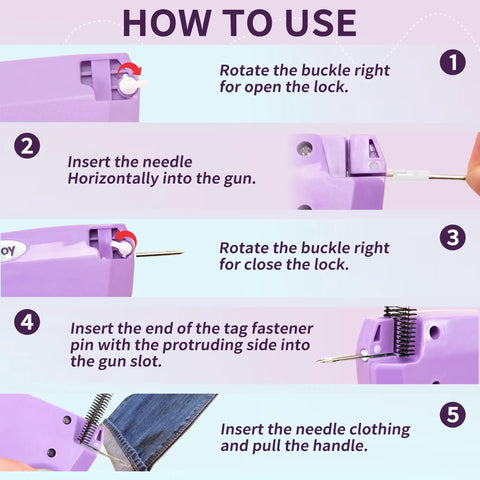 HOW TO USE

1
Rotate the buckle right for open the lock.

2
Insert the needle Horizontally into the gun.

oy
3
Rotate the buckle right for close the lock.

4
Insert the end of the tag fastener pin with the protruding side into the gun slot.

5
Insert the needle clothing and pull the handle.