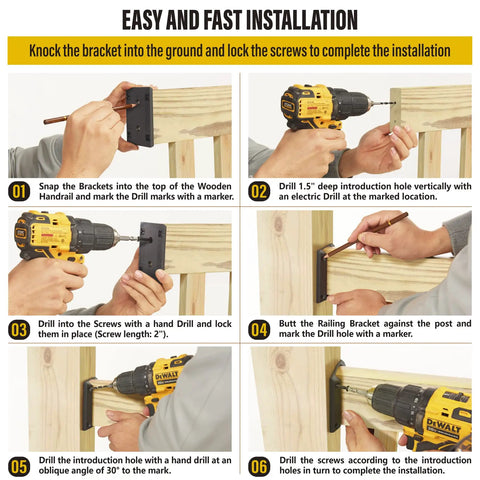 EASY AND FAST INSTALLATION

Knock the bracket into the ground and lock the screws to complete the installation

01 Snap the Brackets into the top of the Wooden Handrail and mark the Drill marks with a marker.

02 Drill 1.5" deep introduction hole vertically with an electric Drill at the marked location.

03 Drill into the Screws with a hand Drill and lock them in place (Screw length: 2").

04 Butt the Railing Bracket against the post and mark the Drill hole with a marker.

DEWALT

05 Drill the introduction hole with a hand drill at an oblique angle of 30° to the mark.

DEWALT

06 Drill the screws according to the introduction holes in turn to complete the installation.