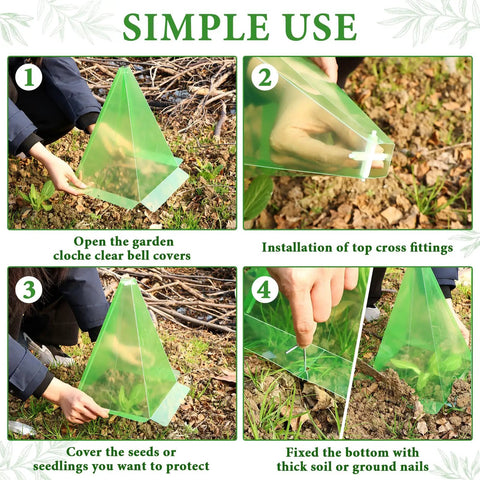 SIMPLE USE

1

Open the garden cloche clear bell covers

2

Installation of top cross fittings

3

Cover the seeds or seedlings you want to protect

4

Fixed the bottom with thick soil or ground nails