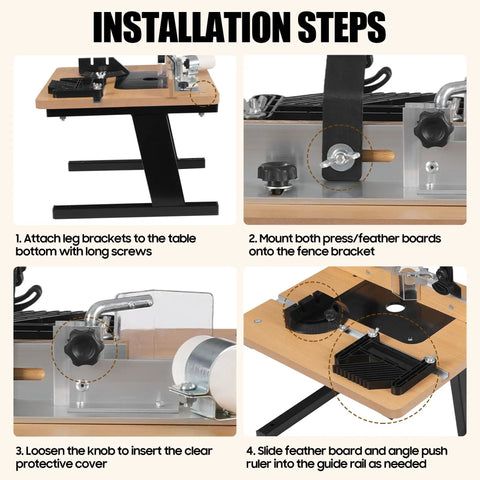 INSTALLATION STEPS

1. Attach leg brackets to the table bottom with long screws

2. Mount both press/feather boards onto the fence bracket

3. Loosen the knob to insert the clear protective cover

4. Slide feather board and angle push ruler into the guide rail as needed