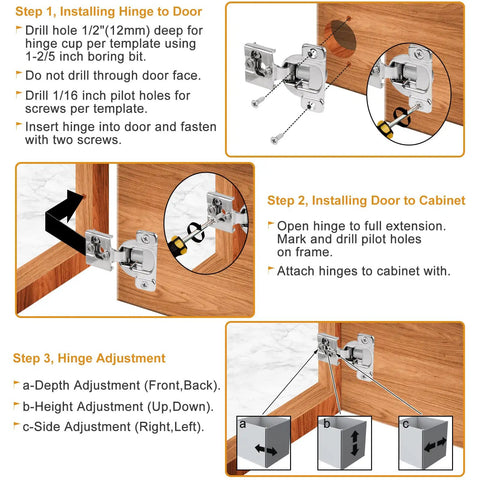 Step 1, Installing Hinge to Door

Drill hole 1/2"(12mm) deep for hinge cup per template using 1-2/5 inch boring bit.

Do not drill through door face.

Drill 1/16 inch pilot holes for screws per template.

Insert hinge into door and fasten with two screws.

Step 2, Installing Door to Cabinet

Open hinge to full extension. Mark and drill pilot holes on frame.

Attach hinges to cabinet with.

Step 3, Hinge Adjustment

a-Depth Adjustment (Front,Back).

b-Height Adjustment (Up,Down).

c-Side Adjustment (Right,Left).

a

b

c