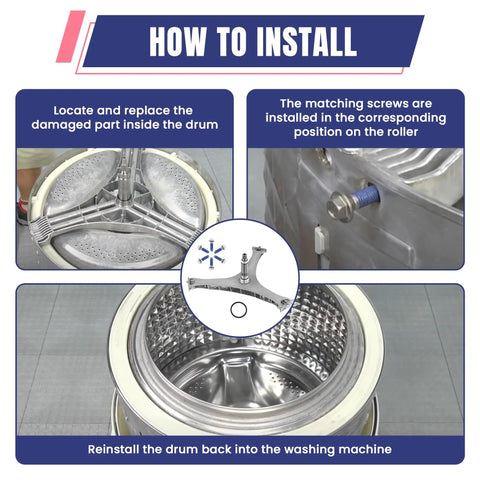 HOW TO INSTALL

Locate and replace the damaged part inside the drum

The matching screws are installed in the corresponding position on the roller

Reinstall the drum back into the washing machine