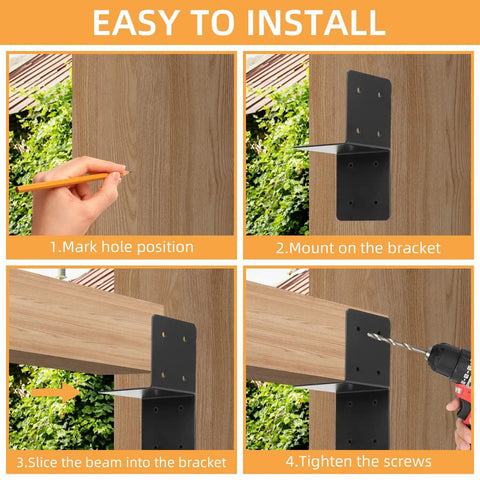 EASY TO INSTALL

1.Mark hole position

2.Mount on the bracket

3.Slice the beam into the bracket

4.Tighten the screws