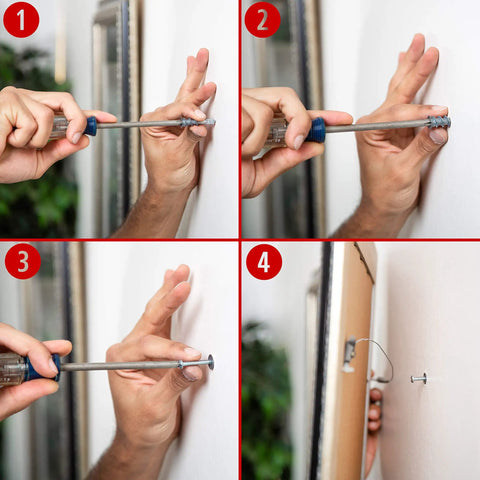 1

2

3

4