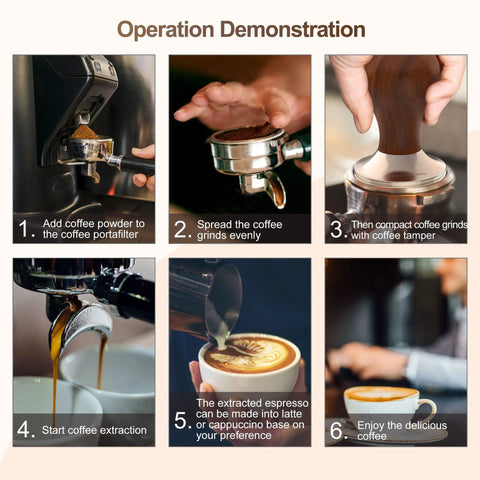 Operation Demonstration

1. Add coffee powder to the coffee portafilter

2. Spread the coffee grinds evenly

3. Then compact coffee grinds with coffee tamper

4. Start coffee extraction

5. The extracted espresso can be made into latte or cappuccino base on your preference

6. Enjoy the delicious coffee