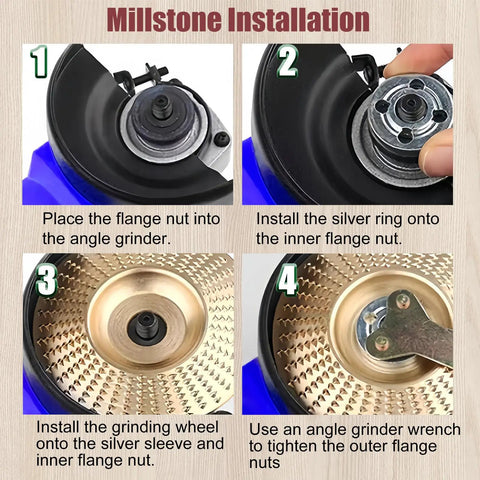 Millstone Installation

1

Place the flange nut into the angle grinder.

2

Install the silver ring onto the inner flange nut.

3

Install the grinding wheel onto the silver sleeve and inner flange nut.

4

Use an angle grinder wrench to tighten the outer flange nuts