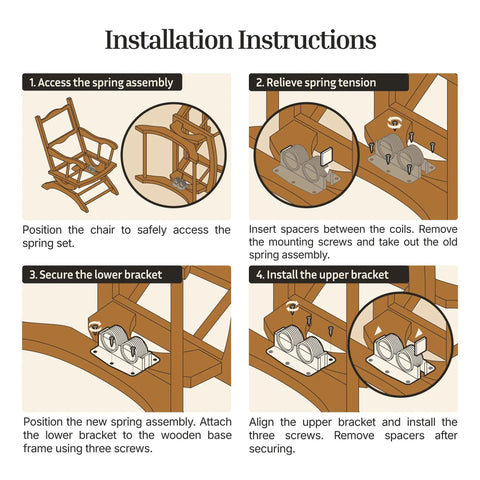 Installation Instructions

1. Access the spring assembly

Position the chair to safely access the spring set.

2. Relieve spring tension

Insert spacers between the coils. Remove the mounting screws and take out the old spring assembly.

3. Secure the lower bracket

Position the new spring assembly. Attach the lower bracket to the wooden base frame using three screws.

4. Install the upper bracket

Align the upper bracket and install the three screws. Remove spacers after securing.