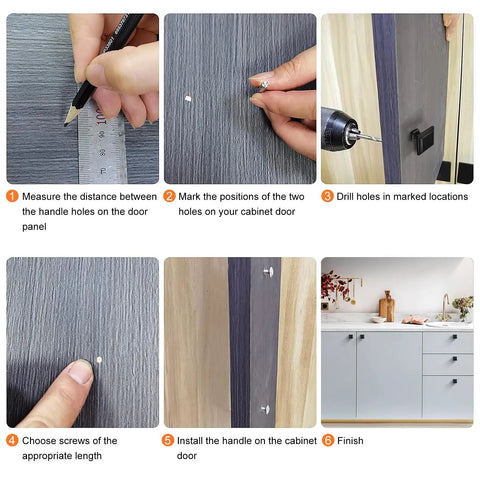 1 Measure the distance between the handle holes on the door panel

2 Mark the positions of the two holes on your cabinet door

3 Drill holes in marked locations

4 Choose screws of the appropriate length

5 Install the handle on the cabinet door

6 Finish