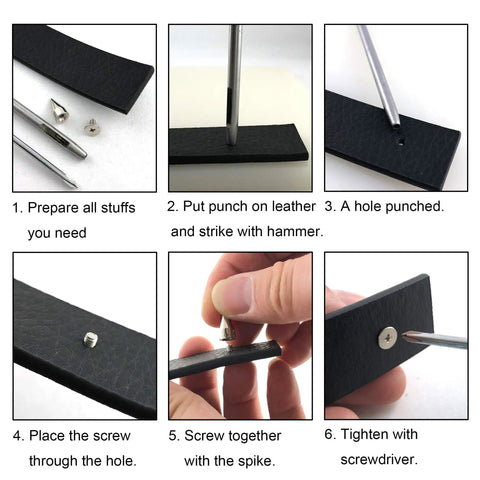 1. Prepare all stuffs you need

2. Put punch on leather and strike with hammer.

3. A hole punched.

4. Place the screw through the hole.

5. Screw together with the spike.

6. Tighten with screwdriver.