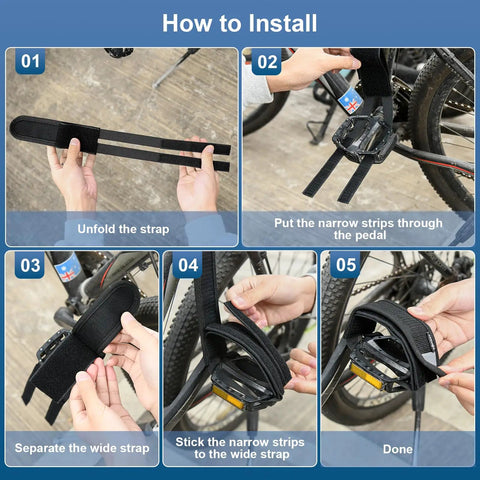 How to Install

01
Unfold the strap

02
Put the narrow strips through the pedal

03
Separate the wide strap

04
Stick the narrow strips to the wide strap

05
Done