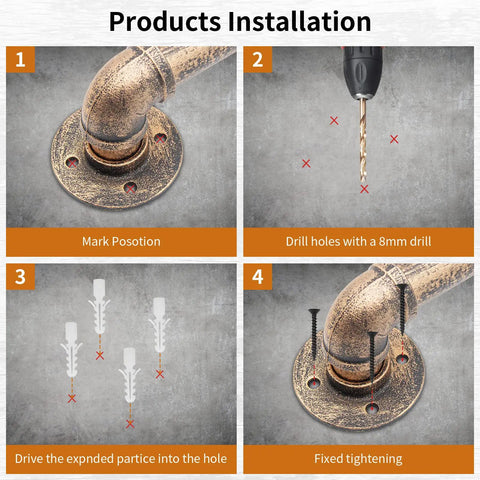 Products Installation

1

Mark Posotion

2

Drill holes with a 8mm drill

3

Drive the expnded partice into the hole

4

Fixed tightening