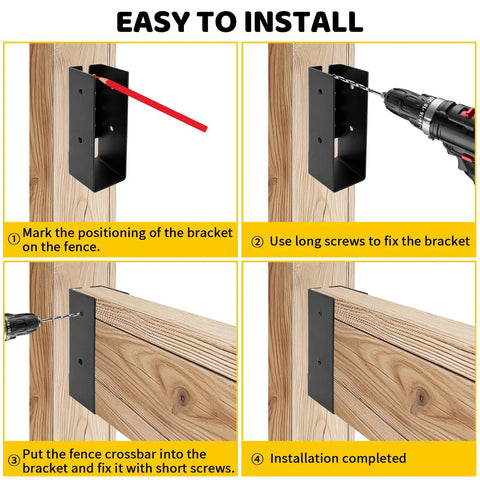 EASY TO INSTALL

① Mark the positioning of the bracket on the fence.

② Use long screws to fix the bracket

③ Put the fence crossbar into the bracket and fix it with short screws.

④ Installation completed